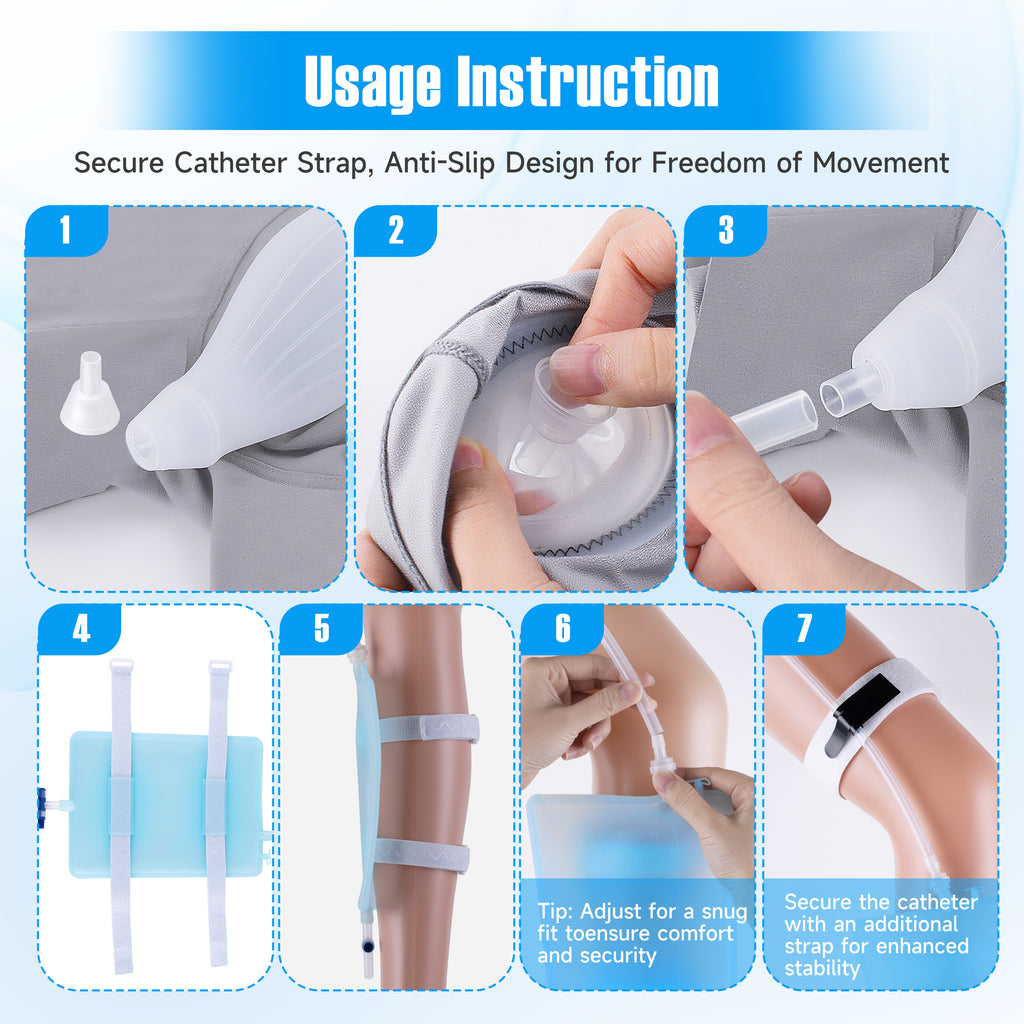 Usage Instruction

Secure Catheter Strap, Anti-Slip Design for Freedom of Movement

1

2

3

4

5

6

Tip: Adjust for a snug fit toensure comfort and security

7

Secure the catheter with an additional strap for enhanced stability